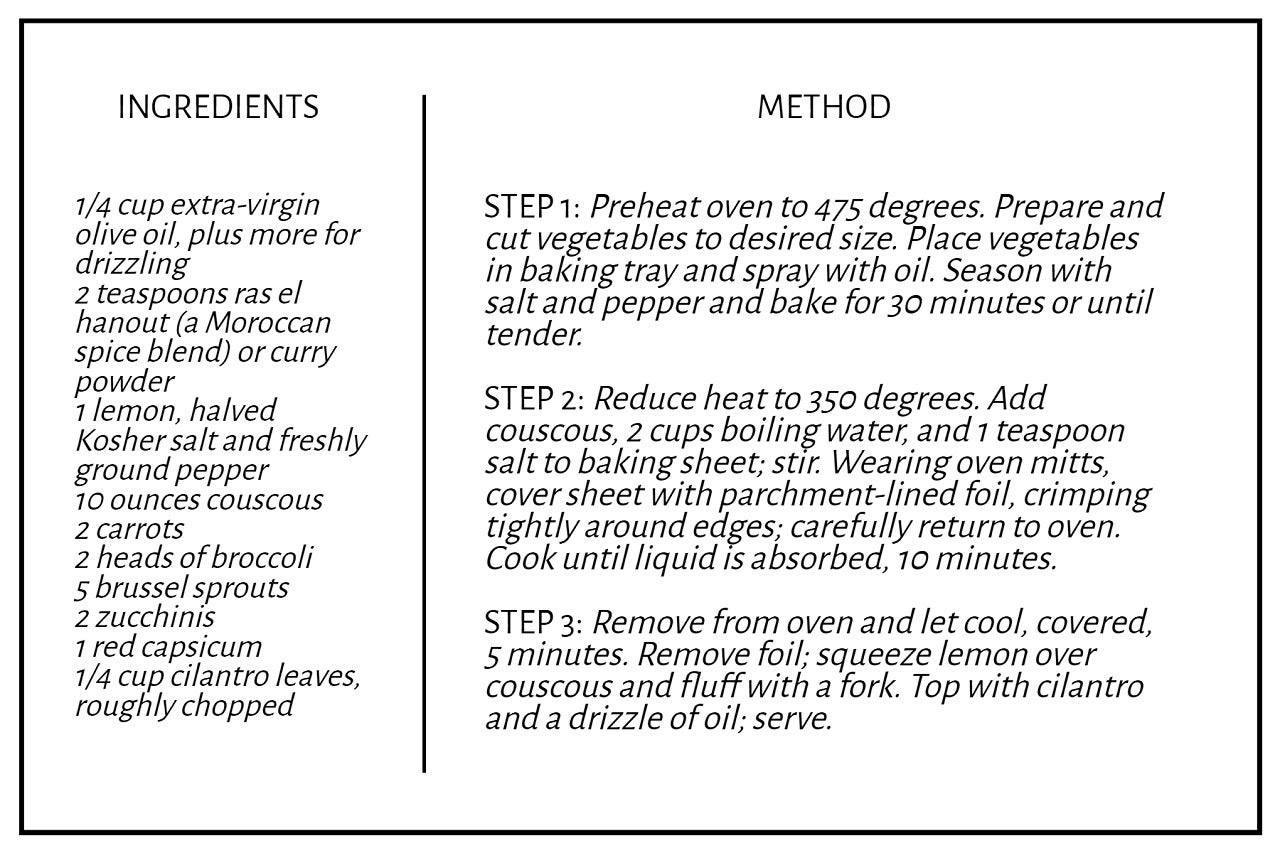 INGREDIENTS

1/4 cup extra-virgin olive oil, plus more for drizzling
2 teaspoons ras el hanout (a Moroccan spice blend) or curry powder
1 lemon, halved
Kosher salt and freshly ground pepper
10 ounces couscous
2 carrots
2 heads of broccoli
5 brussel sprouts
2 zucchinis
1 red capsicum
1/4 cup cilantro leaves, roughly chopped

METHOD

STEP 1: Preheat oven to 475 degrees. Prepare and cut vegetables to desired size. Place vegetables in baking tray and spray with oil. Season with salt and pepper and bake for 30 minutes or until tender.

STEP 2: Reduce heat to 350 degrees. Add couscous, 2 cups boiling water, and 1 teaspoon salt to baking sheet; stir. Wearing oven mitts, cover sheet with parchment-lined foil, crimping tightly around edges; carefully return to oven. Cook until liquid is absorbed, 10 minutes.

STEP 3: Remove from oven and let cool, covered, 5 minutes. Remove foil; squeeze lemon over couscous and fluff with a fork. Top with cilantro and a drizzle of oil; serve.