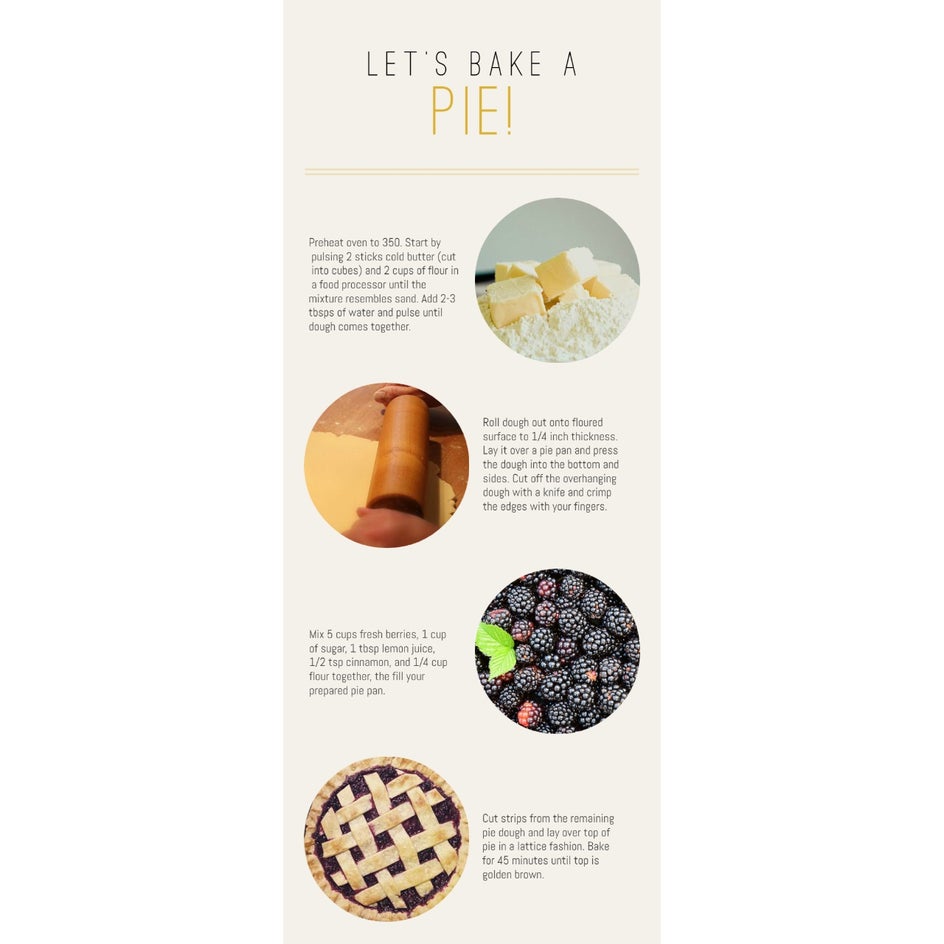 LET'S BAKE A
PIE!

Preheat oven to 350. Start by pulsing 2 sticks cold butter (cut into cubes) and 2 cups of flour in a food processor until the mixture resembles sand. Add 2-3 tbsps of water and pulse until dough comes together.

Roll dough out onto floured surface to 1/4 inch thickness. Lay it over a pie pan and press the dough into the bottom and sides. Cut off the overhanging dough with a knife and crimp the edges with your fingers.

Mix 5 cups fresh berries, 1 cup of sugar, 1 tbsp lemon juice, 1/2 tsp cinnamon, and 1/4 cup flour together, the fill your prepared pie pan.

Cut strips from the remaining pie dough and lay over top of pie in a lattice fashion. Bake for 45 minutes until top is golden brown.