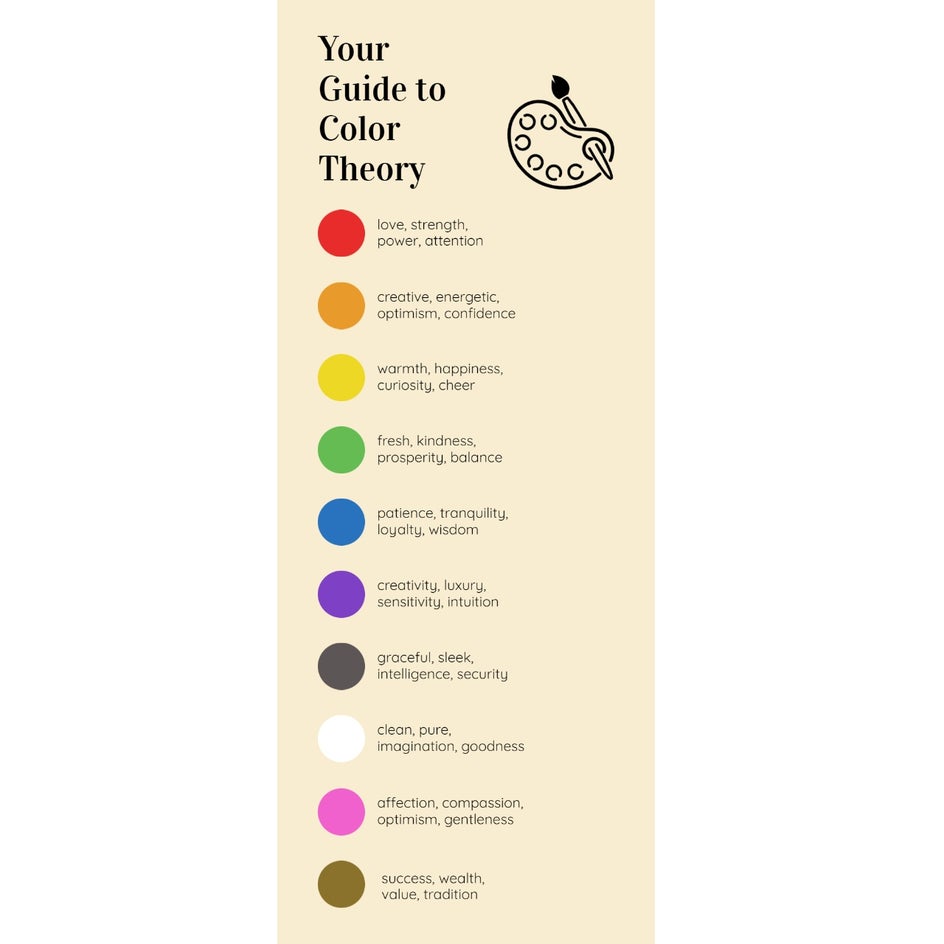 Your Guide to Color Theory

love, strength, power, attention

creative, energetic, optimism, confidence

warmth, happiness, curiosity, cheer

fresh, kindness, prosperity, balance

patience, tranquility, loyalty, wisdom

creativity, luxury, sensitivity, intuition

graceful, sleek, intelligence, security

clean, pure, imagination, goodness

affection, compassion, optimism, gentleness

success, wealth, value, tradition