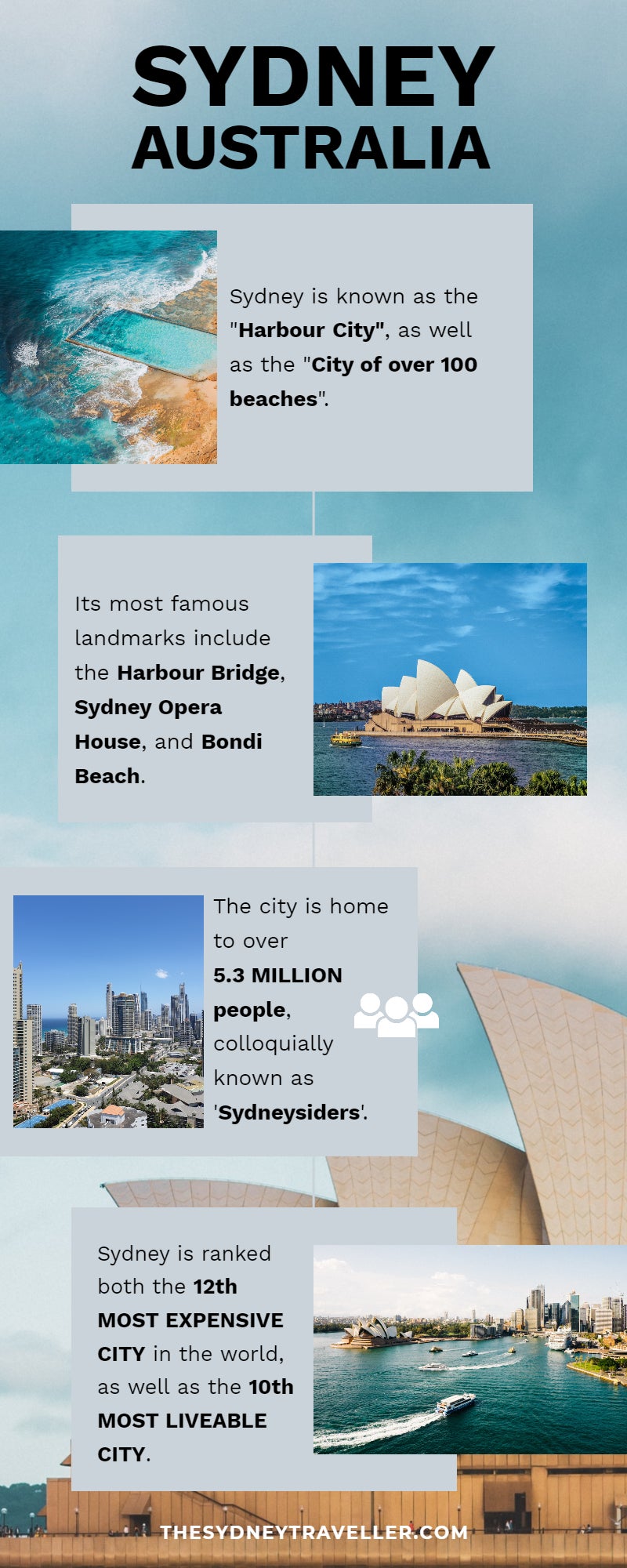 SYDNEY
AUSTRALIA

Sydney is known as the "Harbour City", as well as the "City of over 100 beaches".

Its most famous landmarks include the Harbour Bridge, Sydney Opera House, and Bondi Beach.

The city is home to over 5.3 MILLION people, colloquially known as 'Sydneysiders'.

Sydney is ranked both the 12th MOST EXPENSIVE CITY in the world, as well as the 10th MOST LIVEABLE CITY.

THESYDNEYTRAVELLER.COM