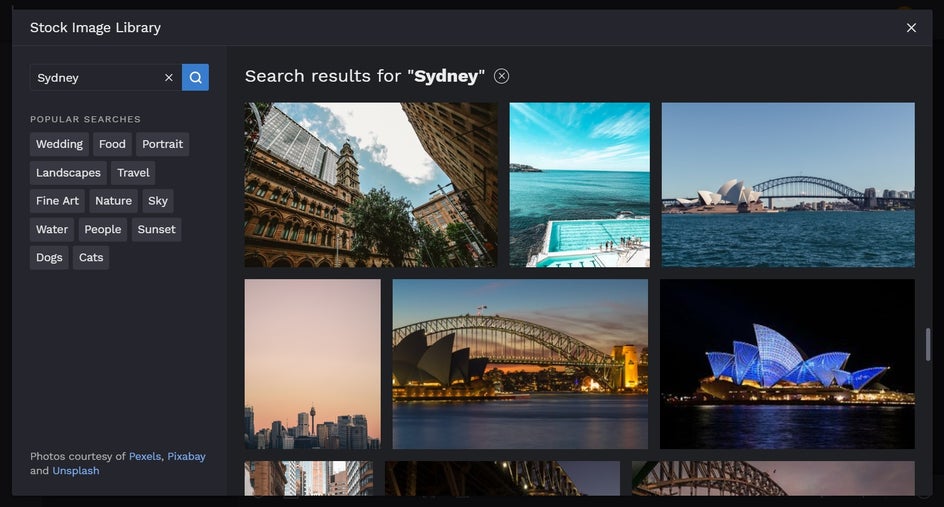 Stock Image Library

Sydney

POPULAR SEARCHES

Wedding Food Portrait

Landscapes Travel

Fine Art Nature Sky

Water People Sunset

Dogs Cats

Photos courtesy of Pexels, Pixabay and Unsplash

Search results for "Sydney"