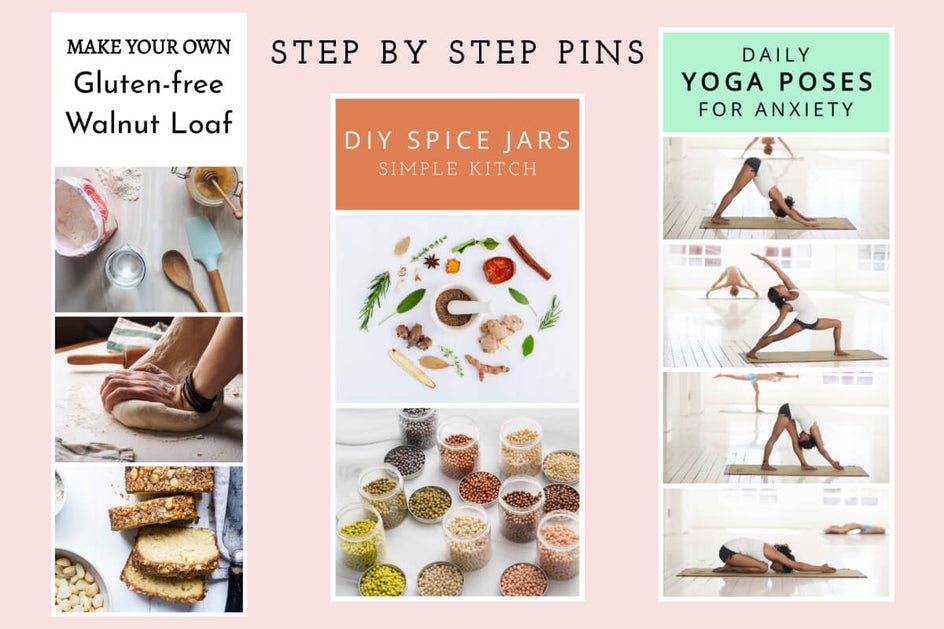 MAKE YOUR OWN
Gluten-free
Walnut Loaf

STEP BY STEP PINS

DIY SPICE JARS
SIMPLE KITCH

DAILY
YOGA POSES
FOR ANXIETY