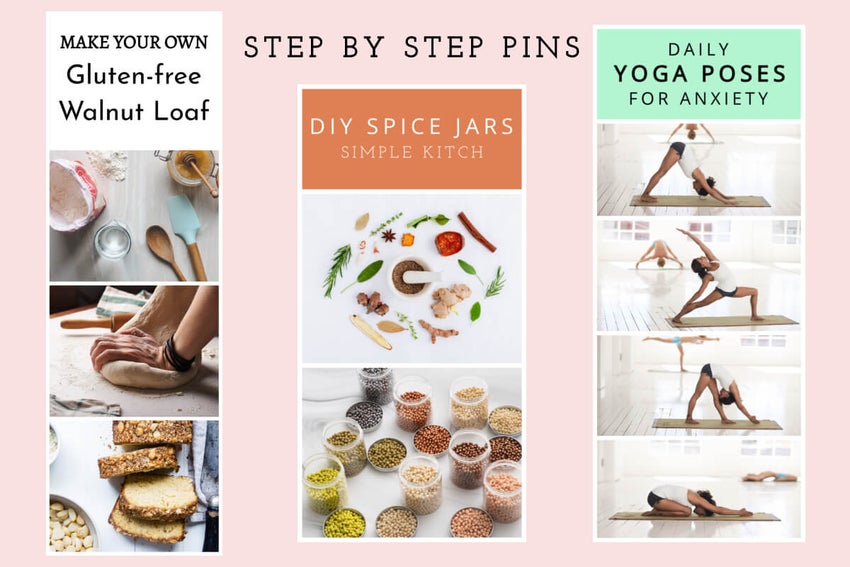 MAKE YOUR OWN
Gluten-free
Walnut Loaf

STEP BY STEP PINS

DIY SPICE JARS
SIMPLE KITCH

DAILY
YOGA POSES
FOR ANXIETY