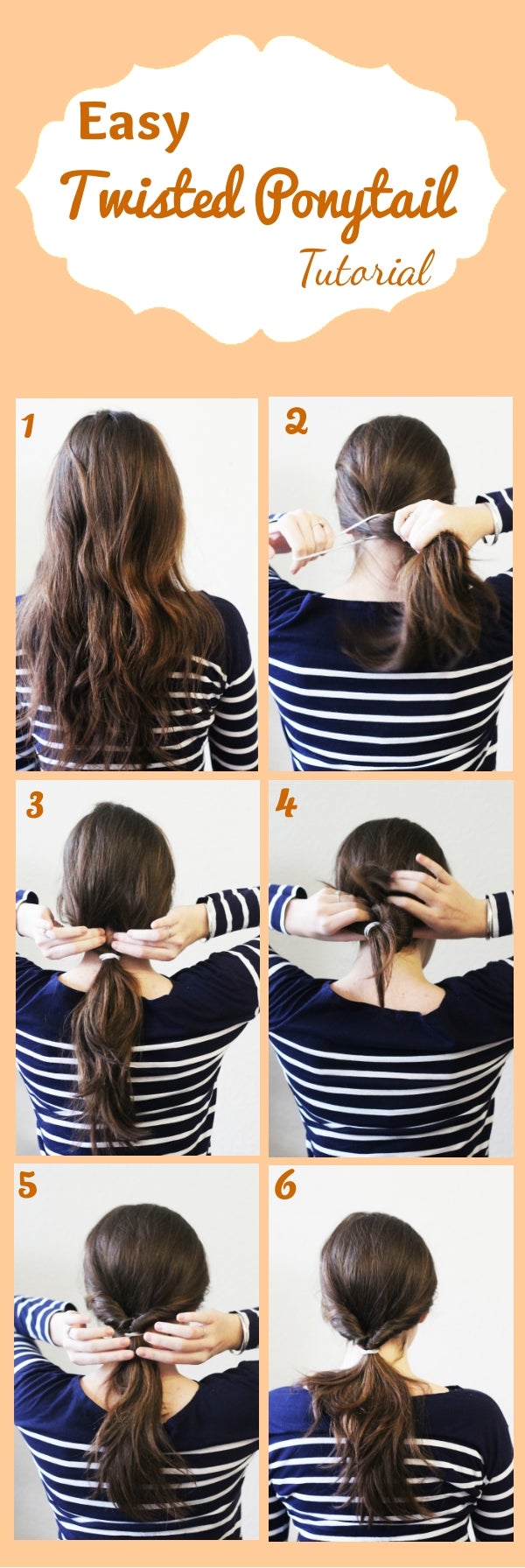 Easy
Twisted Ponytail
Tutorial

1

2

3

4

5

6