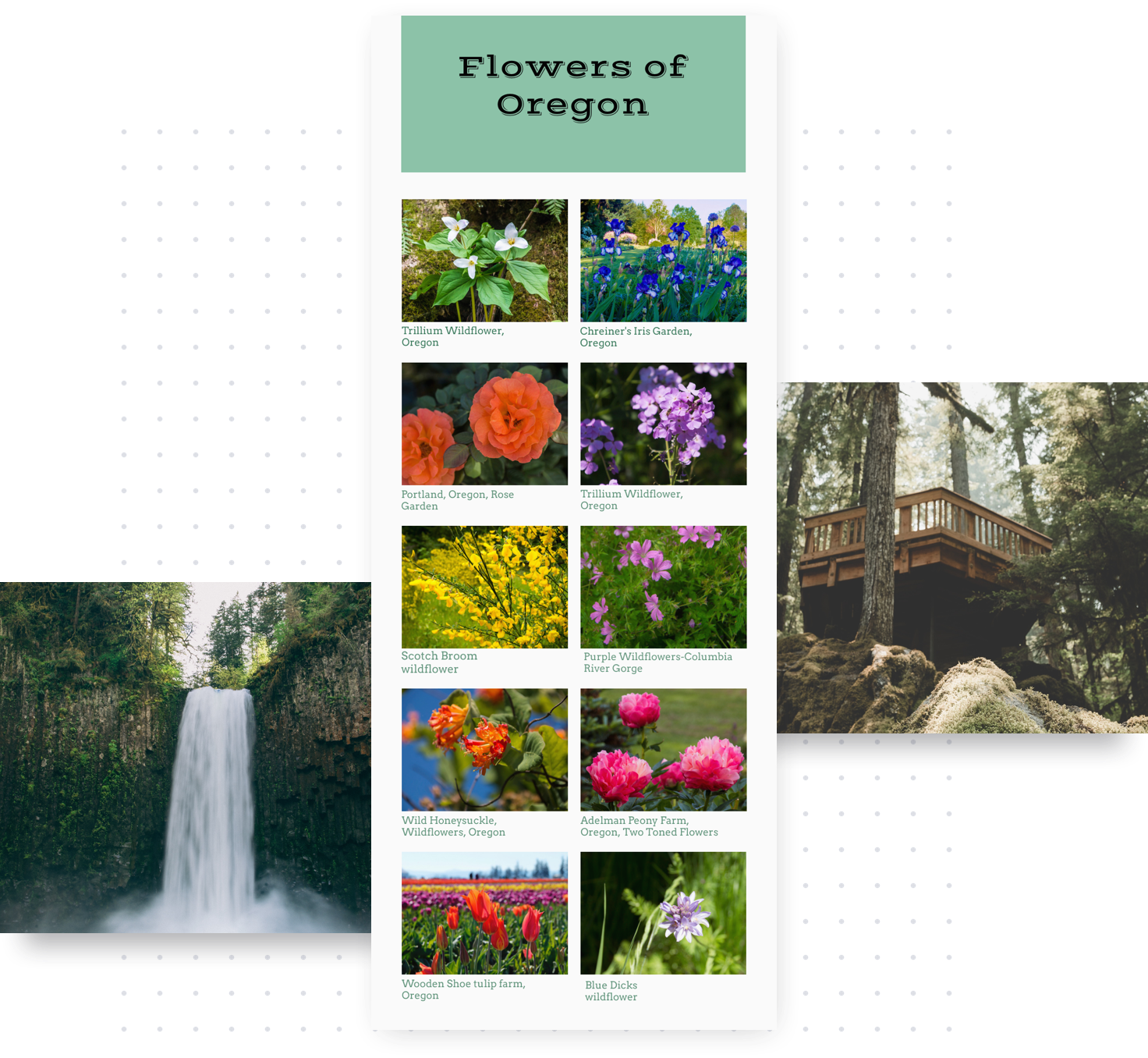 Flowers of Oregon

Trillium Wildflower, Oregon

Chreiner's Iris Garden, Oregon

Portland, Oregon, Rose Garden

Trillium Wildflower, Oregon

Scotch Broom wildflower

Purple Wildflowers-Columbia River Gorge

Wild Honeysuckle, Wildflowers, Oregon

Adelman Peony Farm, Oregon, Two Toned Flowers

Wooden Shoe tulip farm, Oregon

Blue Dicks wildflower